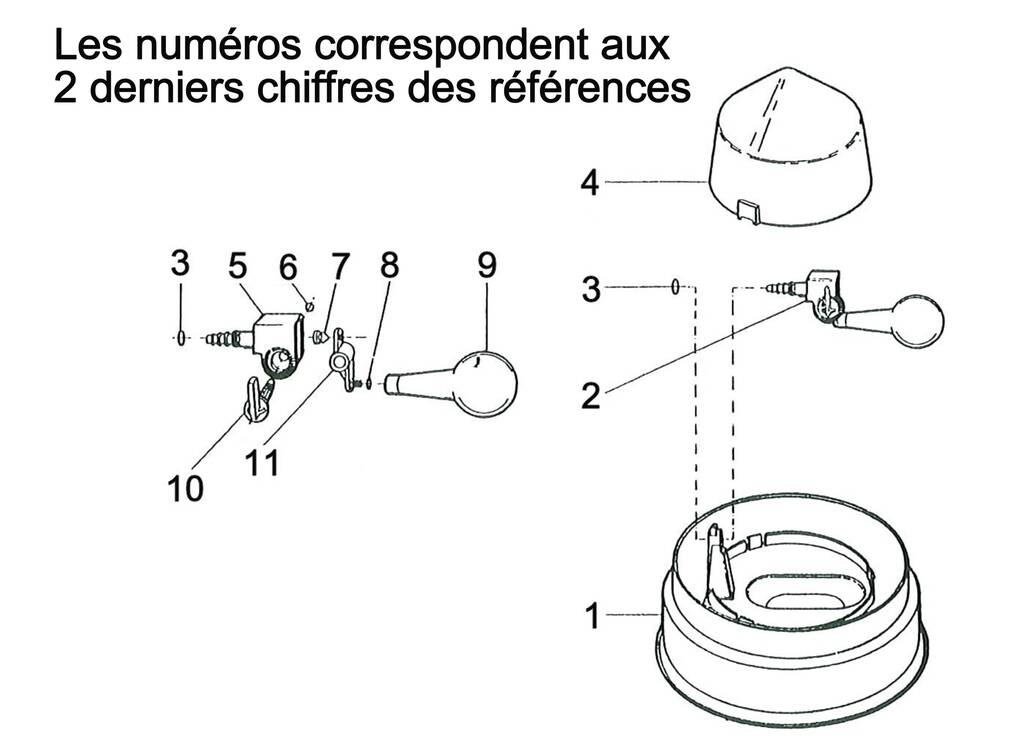 Les numéros correspondent aux 2 derniers chiffres des références

4

3 5 6 7 8 9

3

2

10 11

1